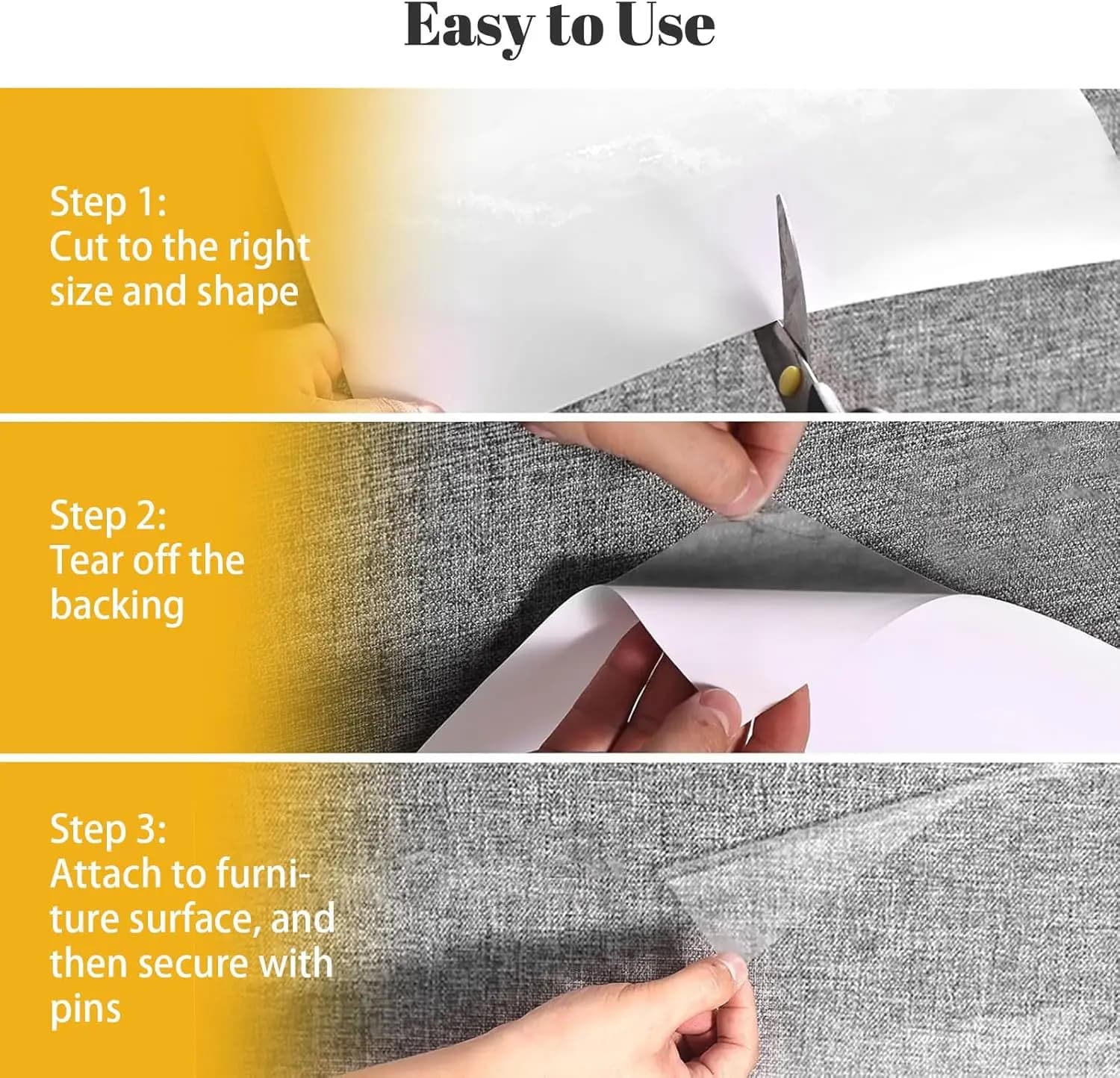 Easy to Use

Step 1:
Cut to the right size and shape

Step 2:
Tear off the backing

Step 3:
Attach to furniture surface, and then secure with pins