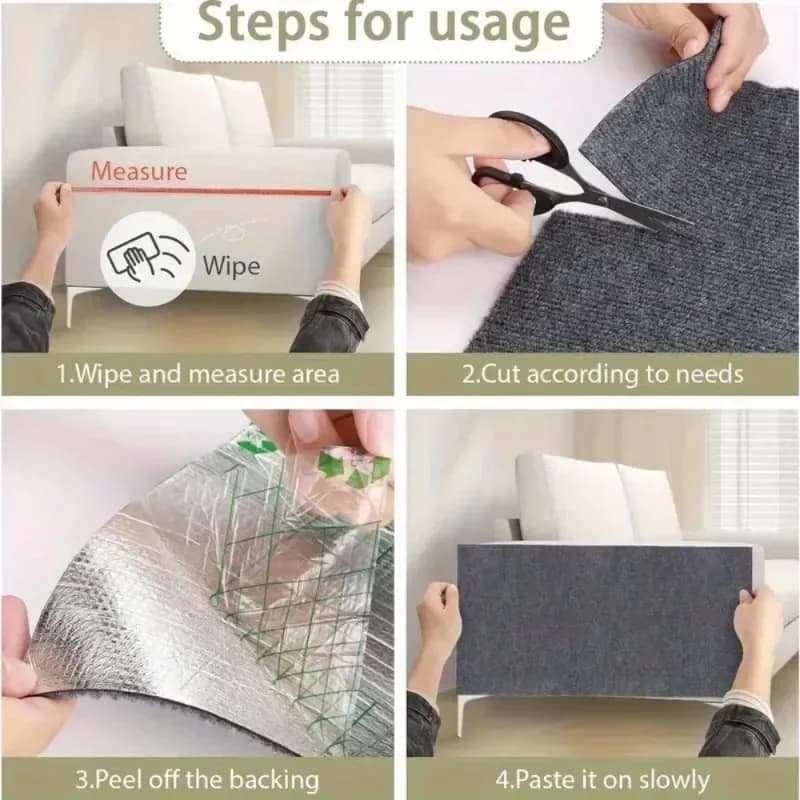 Steps for usage

Measure

Wipe

1.Wipe and measure area

2.Cut according to needs

3.Peel off the backing

4.Paste it on slowly