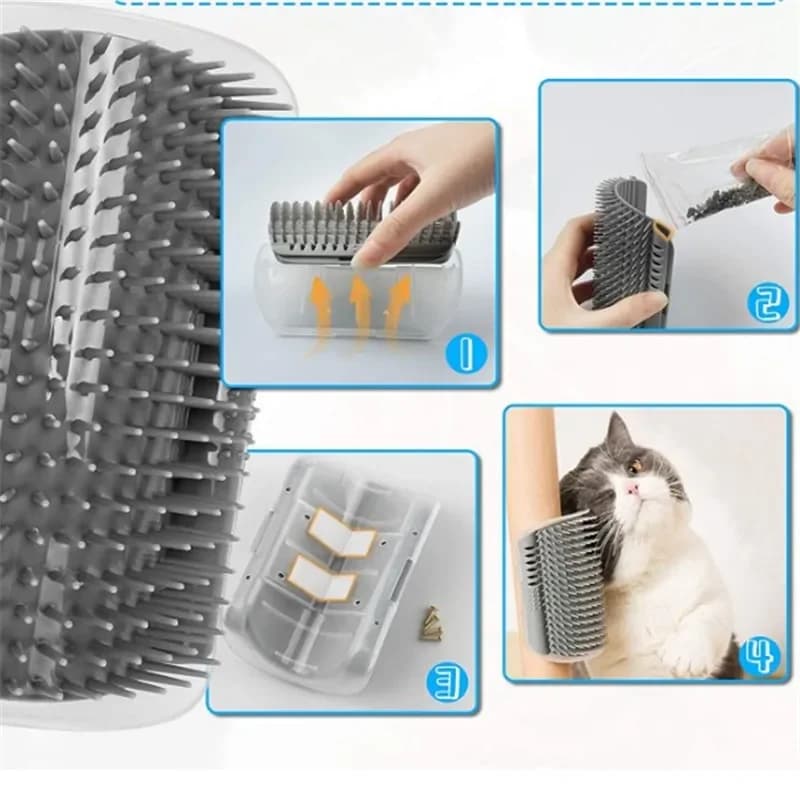 1

2

3

4