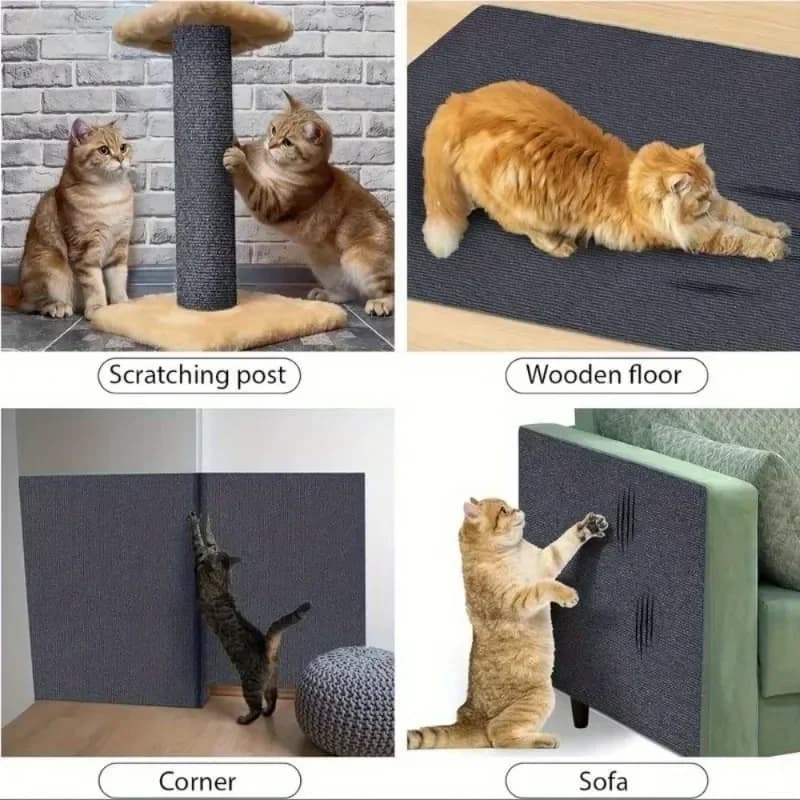 Scratching post

Wooden floor

Corner

Sofa