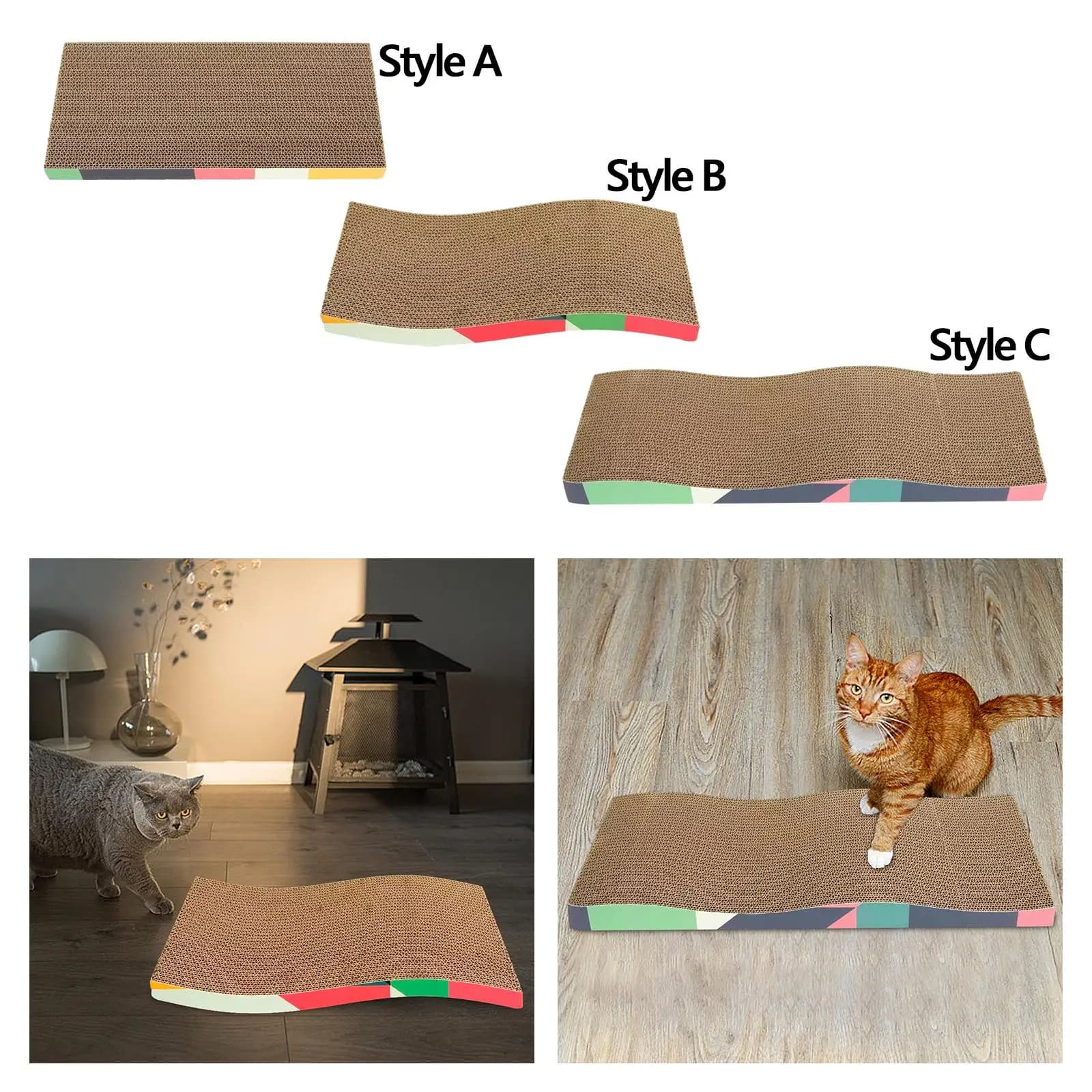 Style A

Style B

Style C